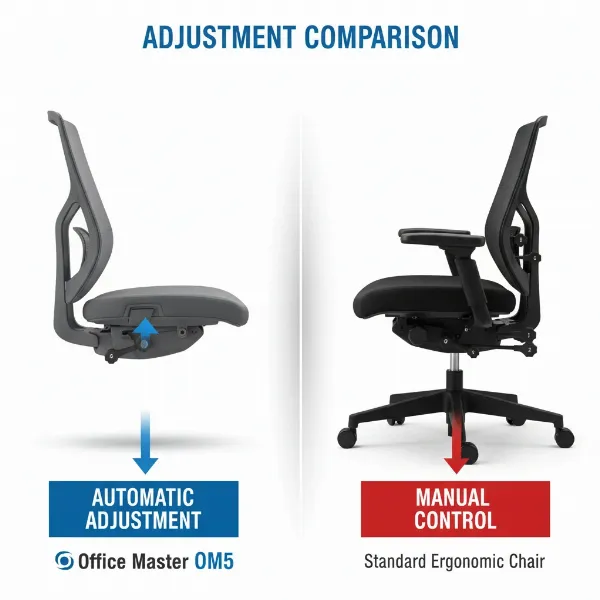 ADJUSTMENT COMPARISON

AUTOMATIC ADJUSTMENT

Office Master OM5

MANUAL CONTROL

Standard Ergonomic Chair